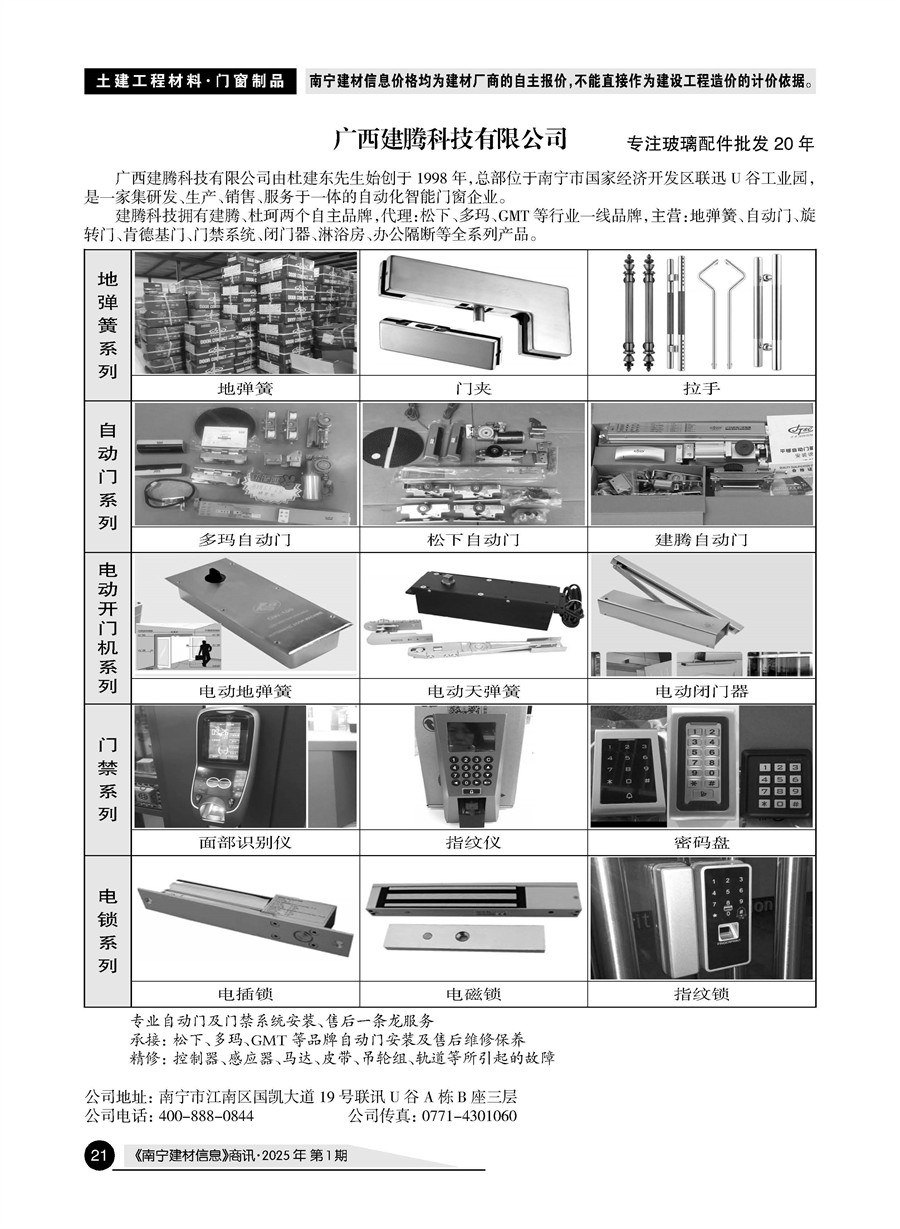 土建工程材料·门窗制品　南宁建材信息价格均为建材厂商的自主报价，不能直接作为建设工程造价的计价依据。

广西建腾科技有限公司　专注玻璃配件批发 20 年

广西建腾科技有限公司由杜建东先生始创于 1998 年，总部位于南宁市国家经济开发区联迅 U 谷工业园，是一家集研发、生产、销售、服务于一体的自动化智能门窗企业。

建腾科技拥有建腾、杜珂两个自主品牌，代理：松下、多玛、GMT 等行业一线品牌，主营：地弹簧、自动门、旋转门、肯德基门、门禁系统、闭门器、淋浴房、办公隔断等全系列产品。

| 地弹簧系列 | 地弹簧 | 门夹 | 拉手 |
|---|---|---|---|
| 自动门系列 | 多玛自动门 | 松下自动门 | 建腾自动门 |
| 电动开门机系列 | 电动地弹簧 | 电动天弹簧 | 电动闭门器 |
| 门禁系列 | 面部识别仪 | 指纹仪 | 密码盘 |
| 电锁系列 | 电插锁 | 电磁锁 | 指纹锁 |

专业自动门及门禁系统安装、售后一条龙服务
承接：松下、多玛、GMT 等品牌自动门安装及售后维修保养
精修：控制器、感应器、马达、皮带、吊轮组、轨道等所引起的故障

公司地址：南宁市江南区国凯大道 19 号联讯 U 谷 A 栋 B 座三层
公司电话：400-888-0844　公司传真：0771-4301060

21　《南宁建材信息》商讯·2025 年 第 1 期